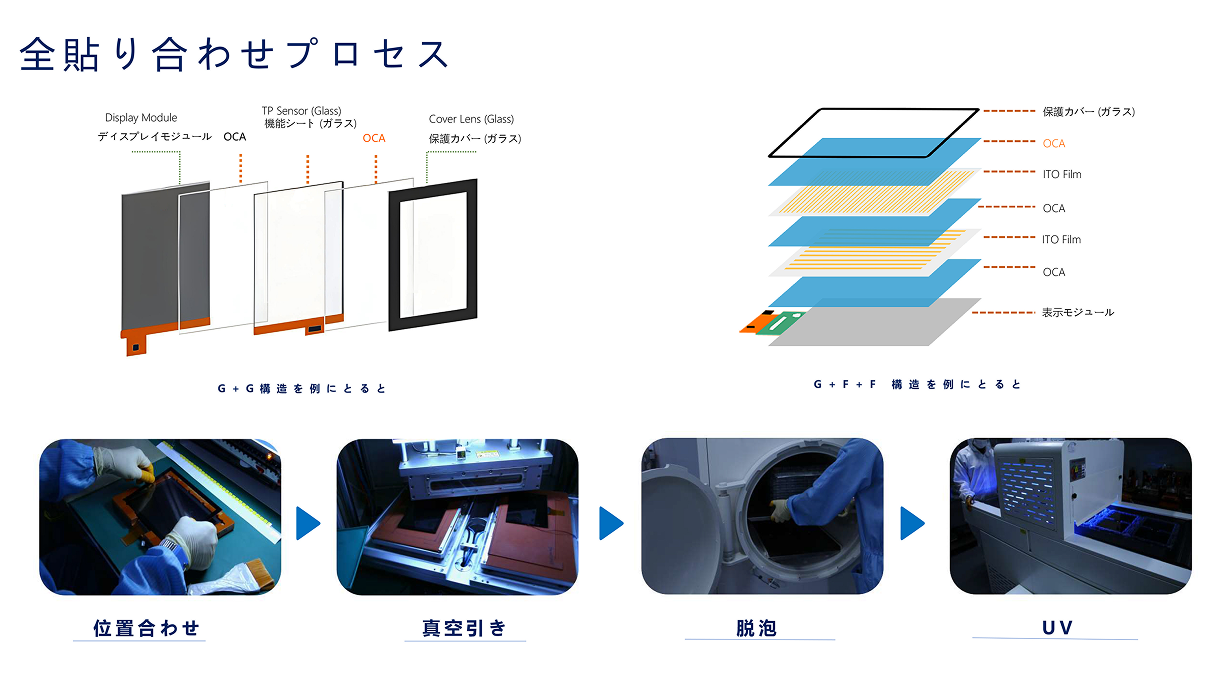 全貼り合わせプロセス

Display Module
ディスプレイモジュール

OCA

TP Sensor (Glass)
機能シート (ガラス)

OCA

Cover Lens (Glass)
保護カバー (ガラス)

G + G 構造を例にとると

保護カバー (ガラス)
OCA
ITO Film
OCA
ITO Film
OCA
表示モジュール

G + F + F 構造を例にとると

位置合わせ

真空引き

脱泡

UV